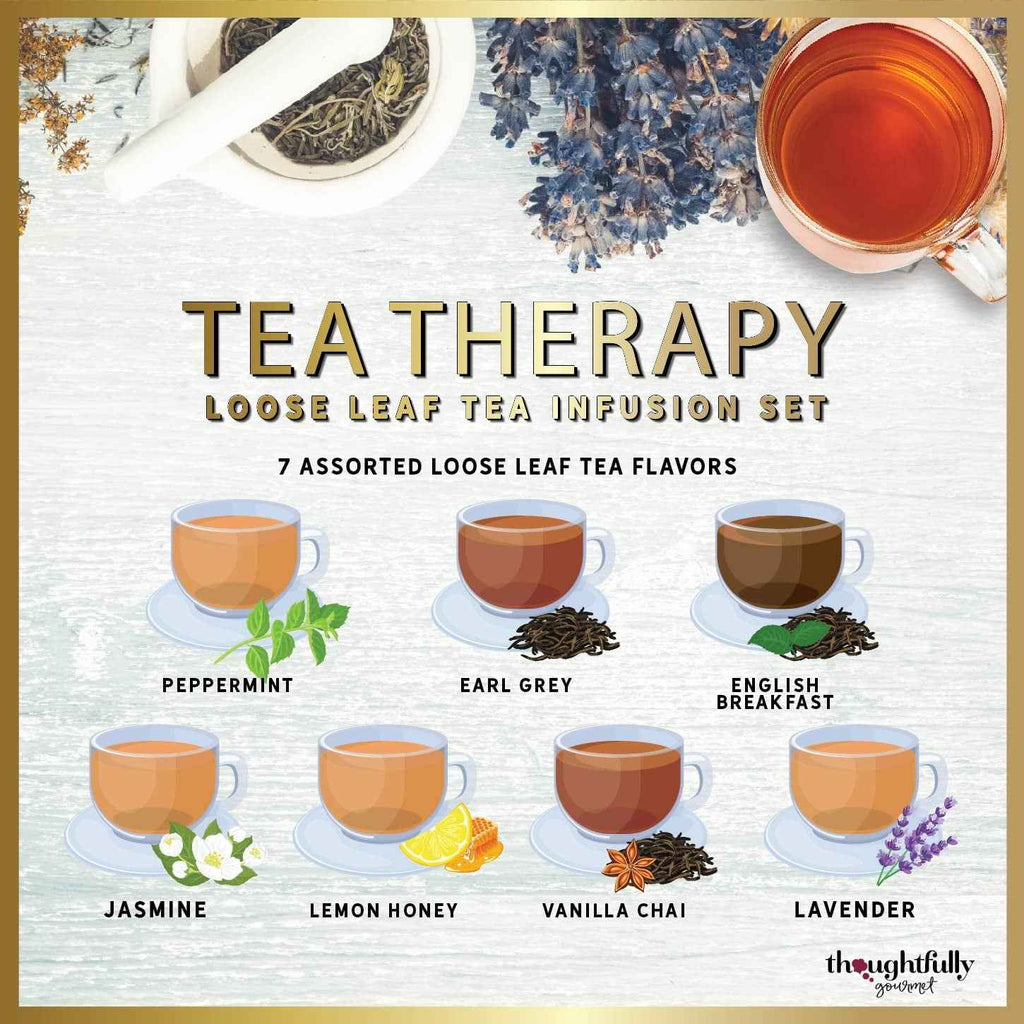 TEA THERAPY
LOOSE LEAF TEA INFUSION SET

7 ASSORTED LOOSE LEAF TEA FLAVORS

PEPPERMINT

EARL GREY

ENGLISH BREAKFAST

JASMINE

LEMON HONEY

VANILLA CHAI

LAVENDER

thoughtfully gourmet